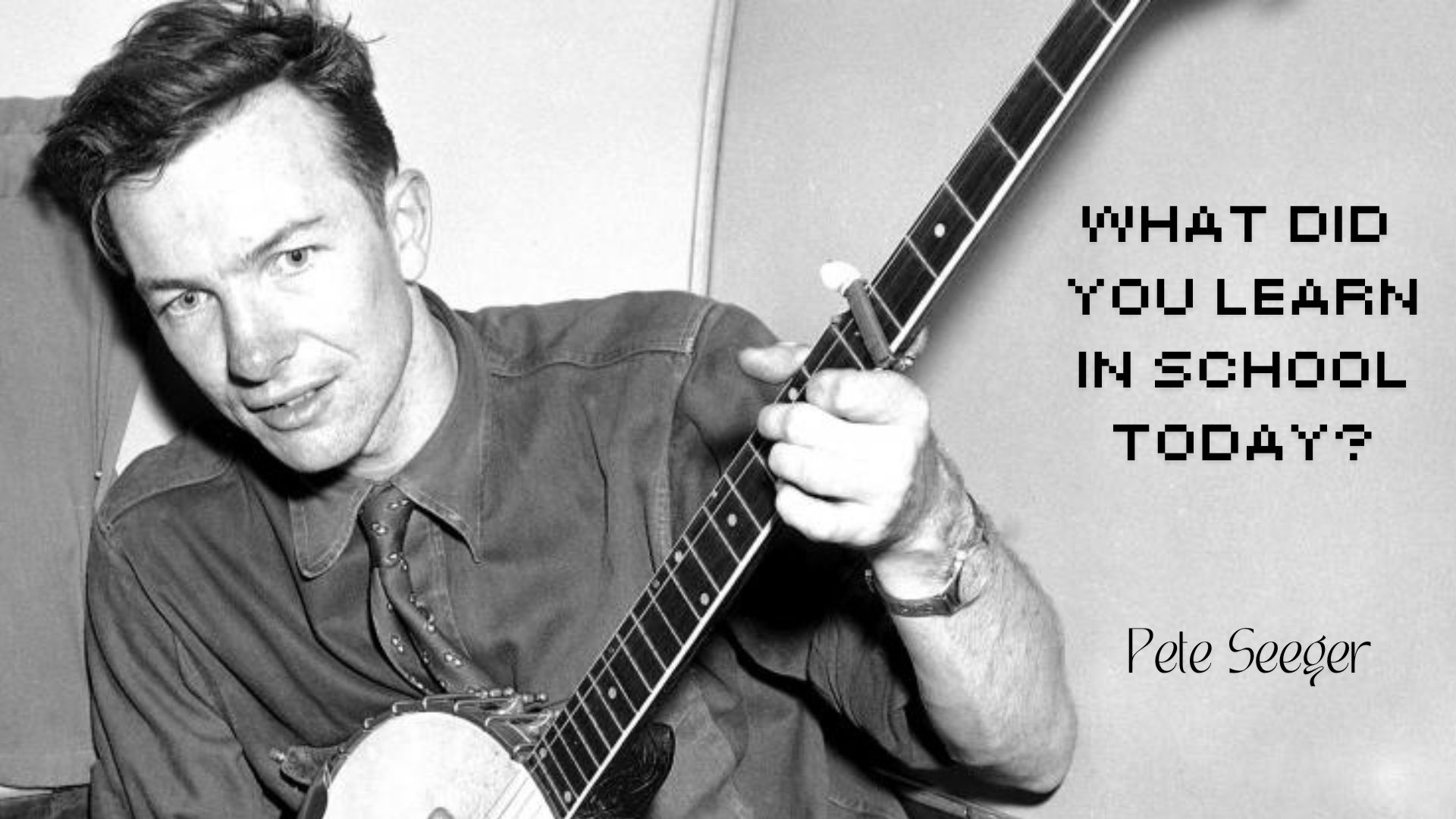 WHAT DID YOU LEARN IN SCHOOL TODAY?

Pete Seeger